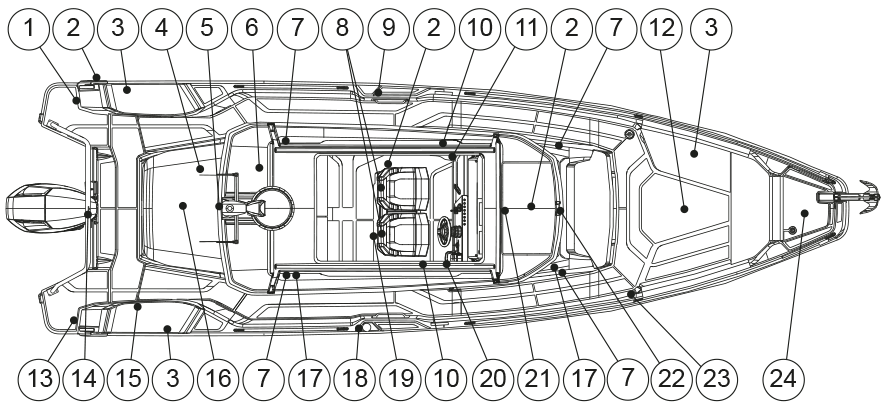 1 2 3 4 5 6 7 8 9 2 10 11 2 7 12 3

13 14 15 3 16 7 17 18 19 10 20 21 17 7 22 23 24